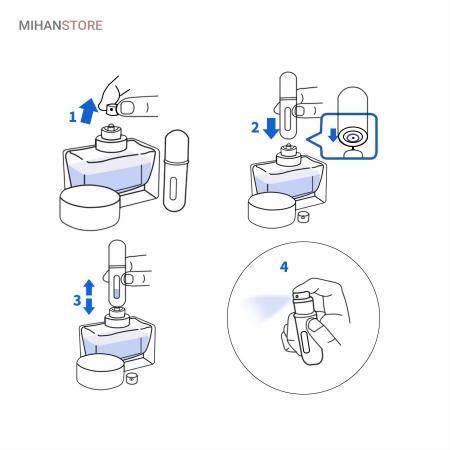 MIHANSTORE

1

2

3

4